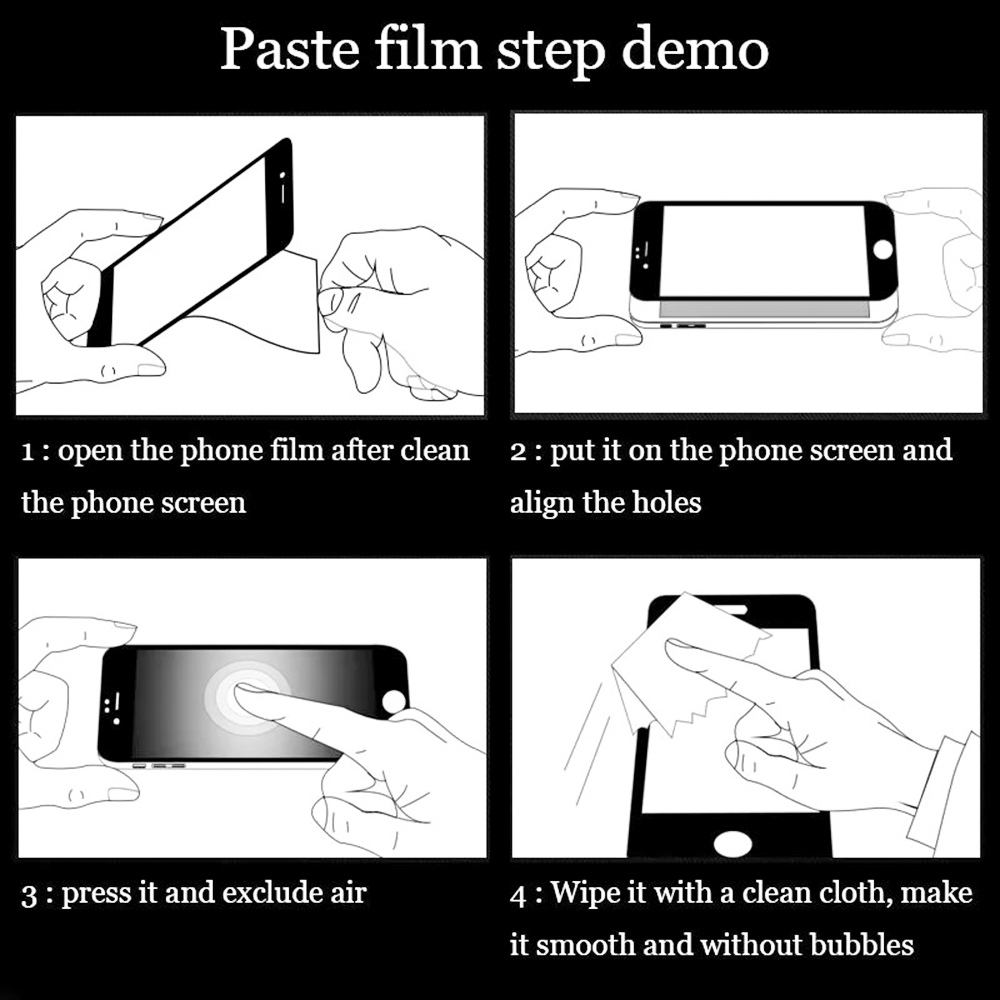 Paste film step demo

1 : open the phone film after clean the phone screen

2 : put it on the phone screen and align the holes

3 : press it and exclude air

4 : Wipe it with a clean cloth, make it smooth and without bubbles