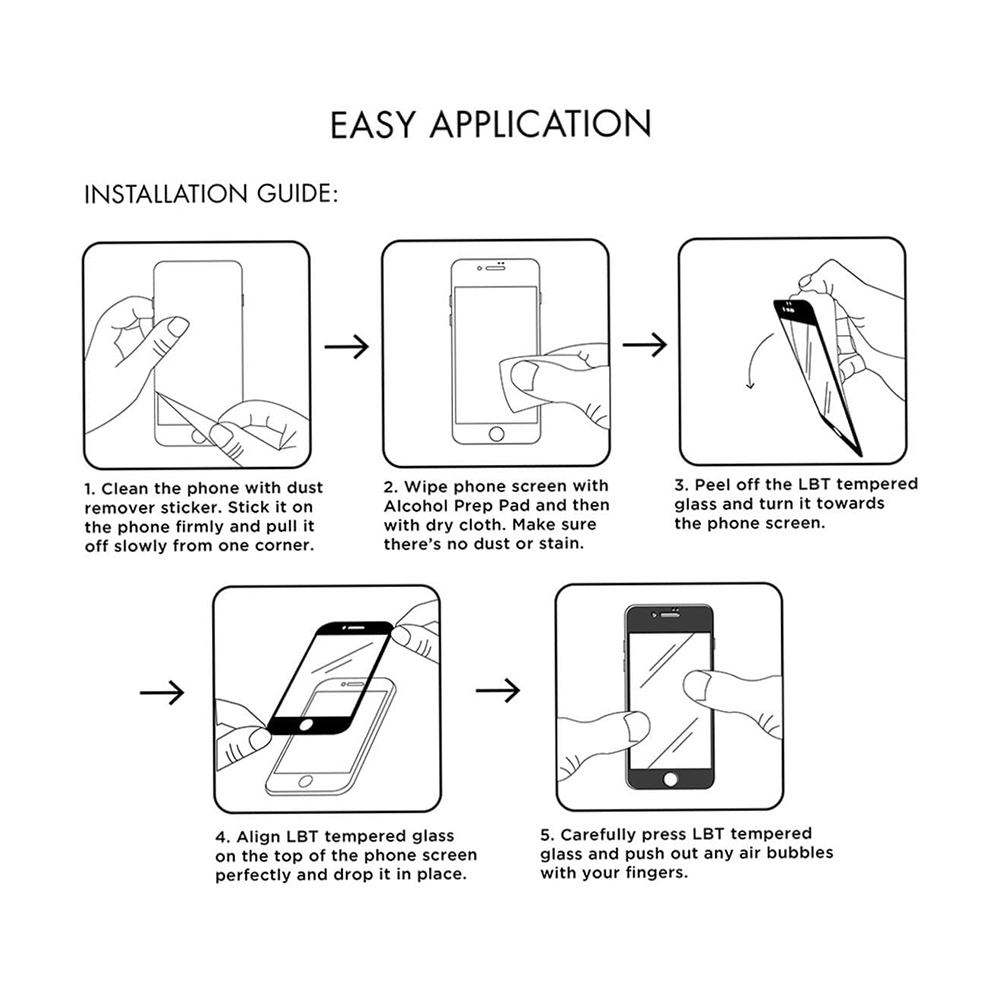 EASY APPLICATION

INSTALLATION GUIDE:

1. Clean the phone with dust remover sticker. Stick it on the phone firmly and pull it off slowly from one corner.

2. Wipe phone screen with Alcohol Prep Pad and then with dry cloth. Make sure there's no dust or stain.

3. Peel off the LBT tempered glass and turn it towards the phone screen.

4. Align LBT tempered glass on the top of the phone screen perfectly and drop it in place.

5. Carefully press LBT tempered glass and push out any air bubbles with your fingers.