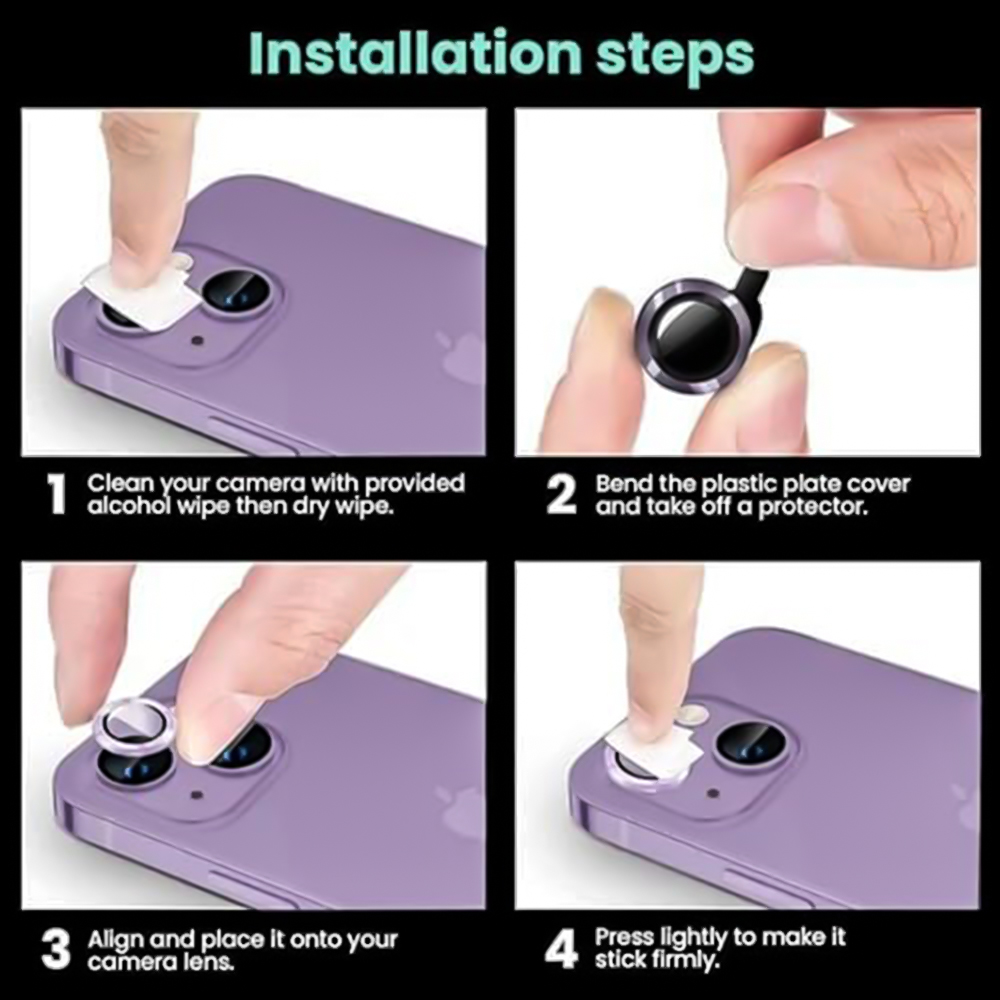 Installation steps

1 Clean your camera with provided alcohol wipe then dry wipe.

2 Bend the plastic plate cover and take off a protector.

3 Align and place it onto your camera lens.

4 Press lightly to make it stick firmly.