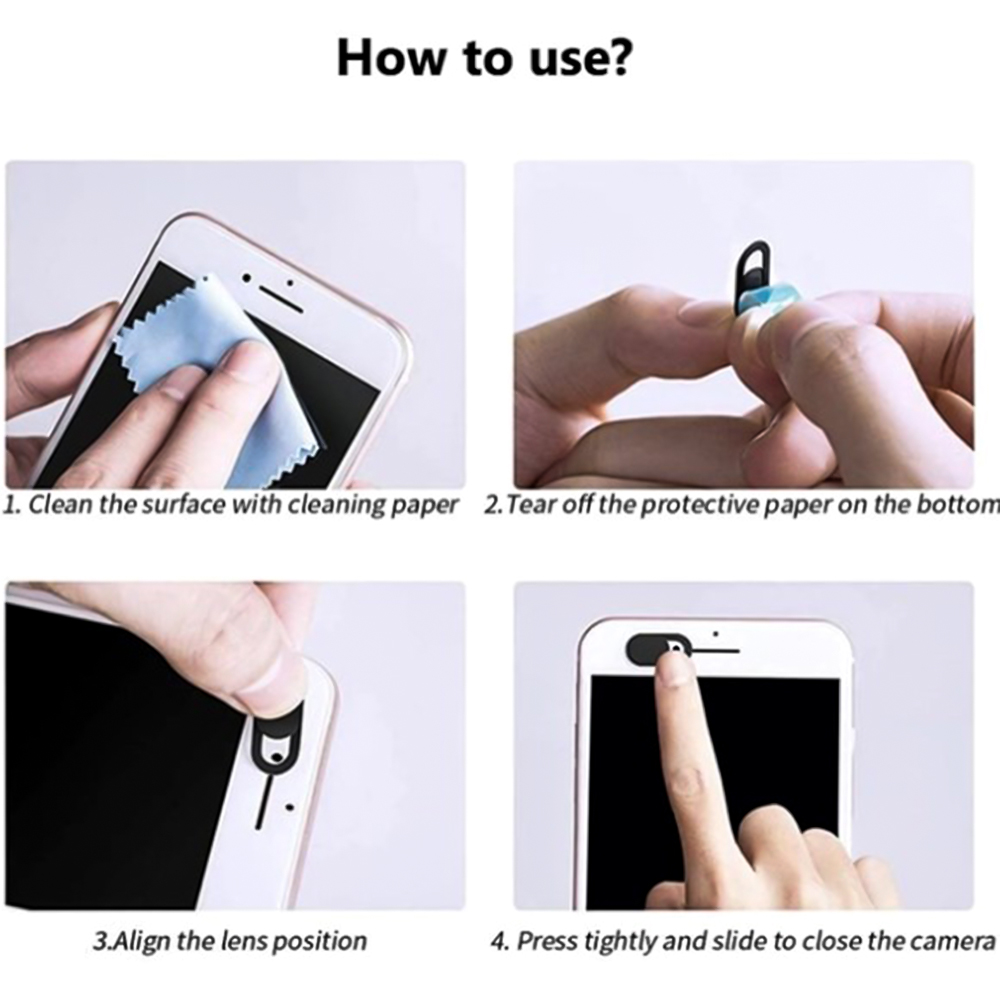 How to use?

1. Clean the surface with cleaning paper

2.Tear off the protective paper on the bottom

3.Align the lens position

4. Press tightly and slide to close the camera