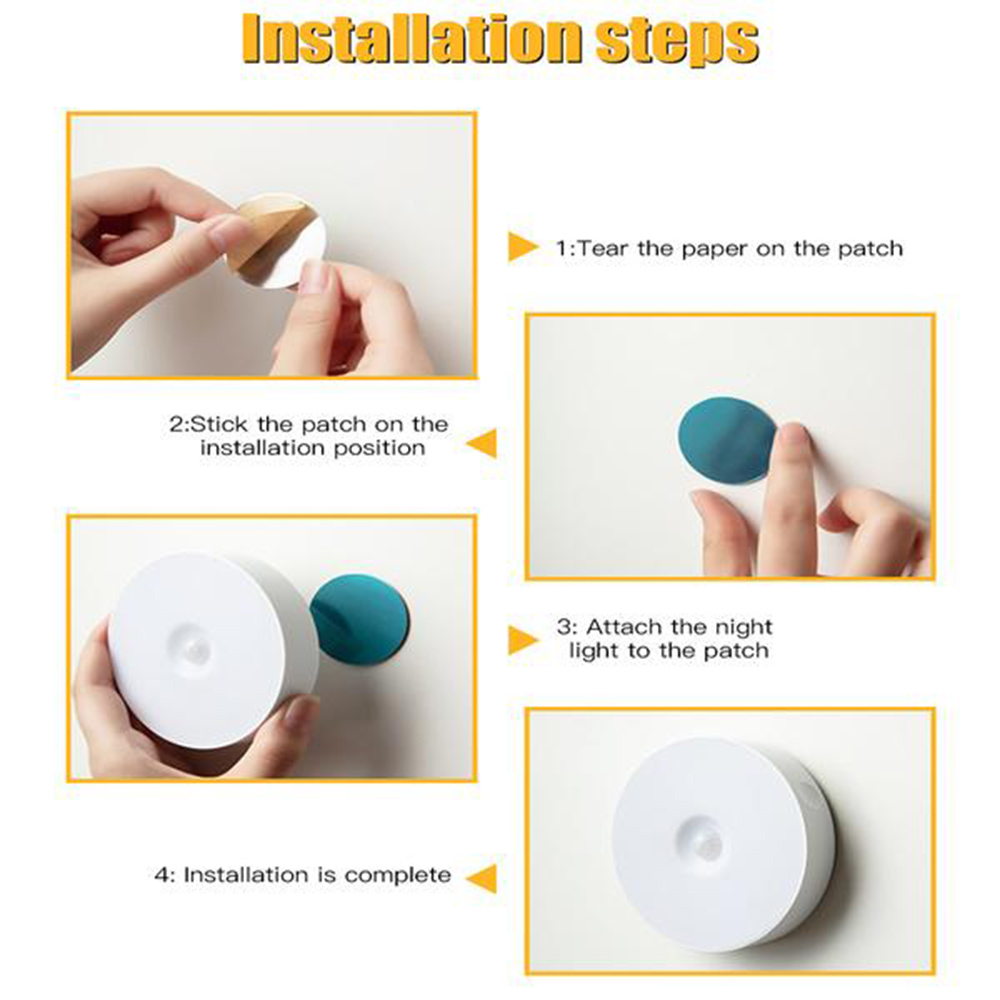 Installation steps

1:Tear the paper on the patch

2:Stick the patch on the installation position

3: Attach the night light to the patch

4: Installation is complete