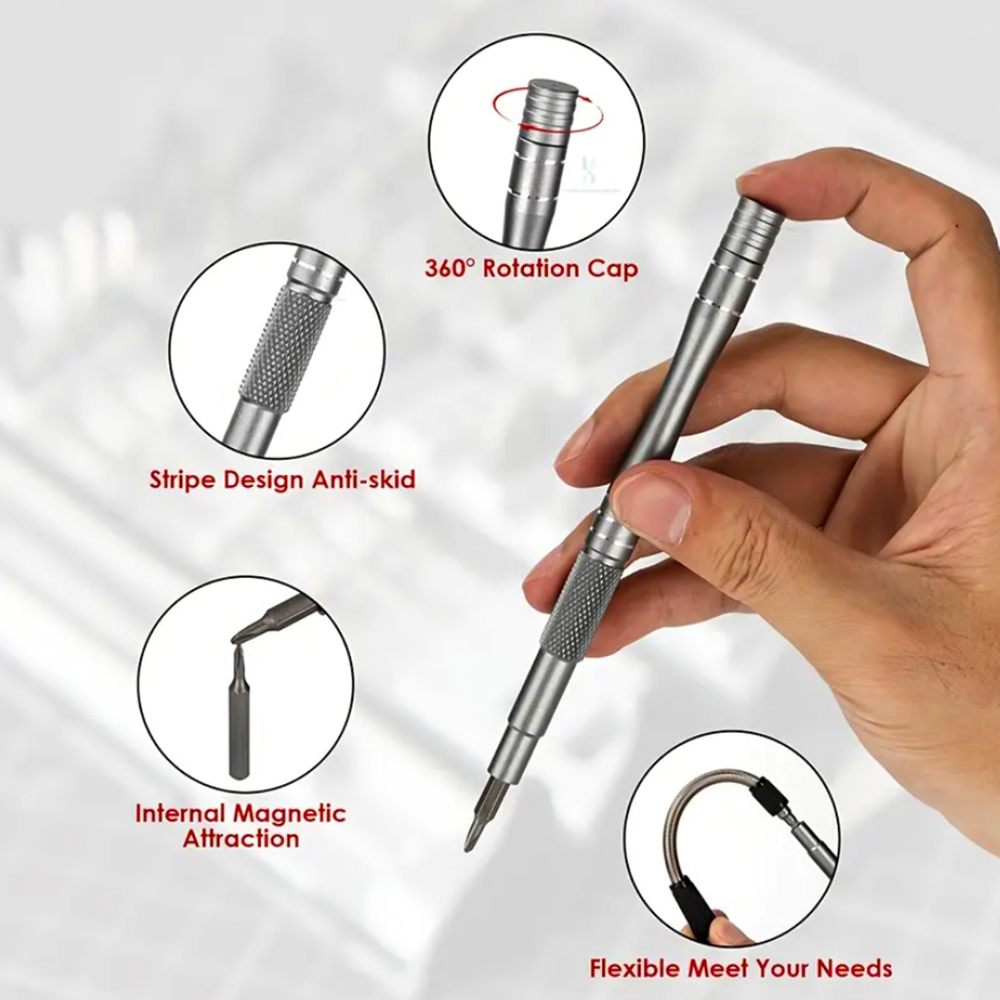 360° Rotation Cap

Stripe Design Anti-skid

Internal Magnetic Attraction

Flexible Meet Your Needs