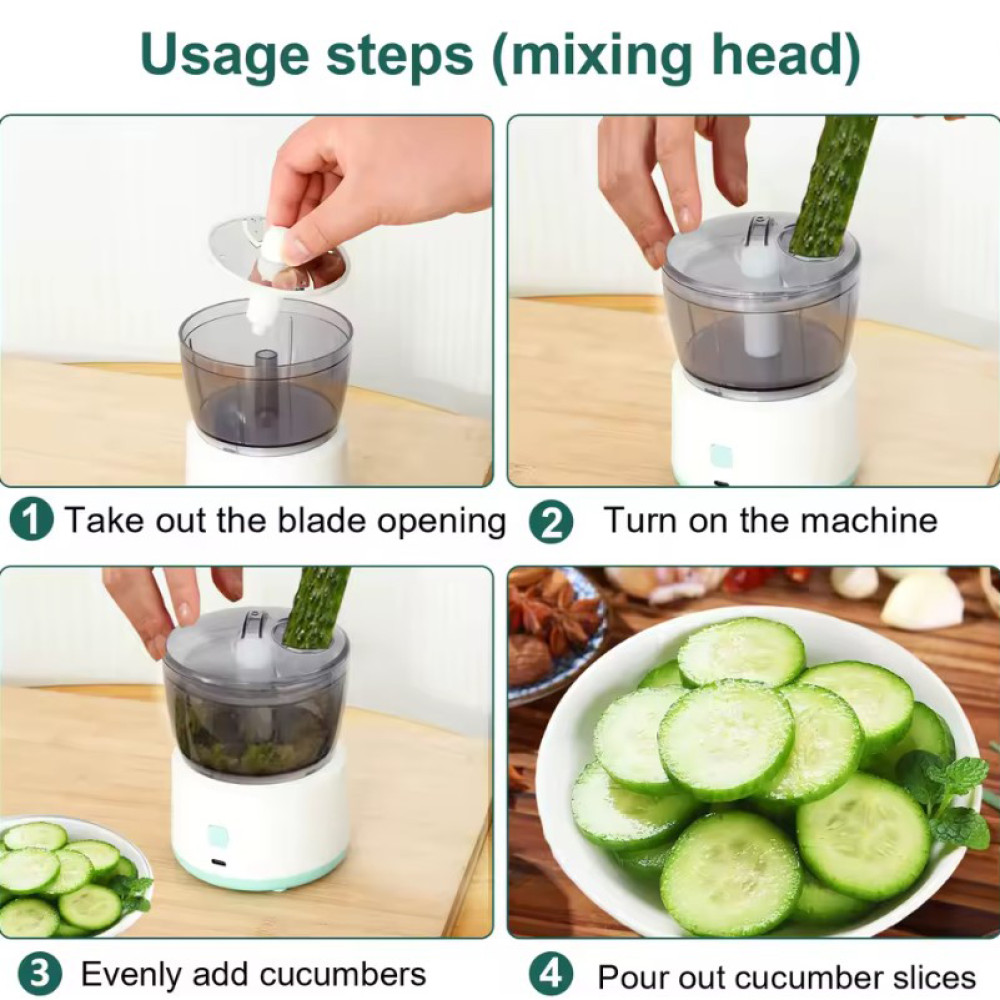 Usage steps (mixing head)

1 Take out the blade opening

2 Turn on the machine

3 Evenly add cucumbers

4 Pour out cucumber slices