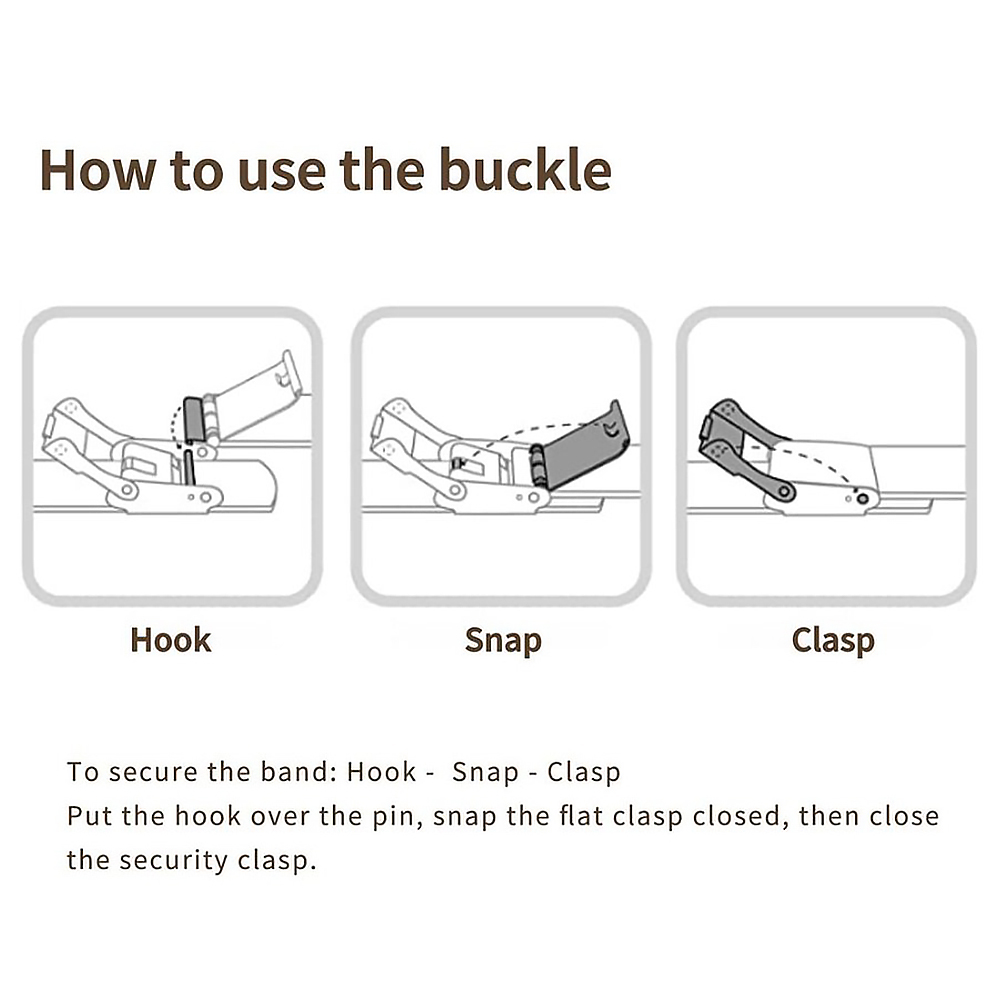 How to use the buckle

Hook

Snap

Clasp

To secure the band: Hook - Snap - Clasp
Put the hook over the pin, snap the flat clasp closed, then close the security clasp.